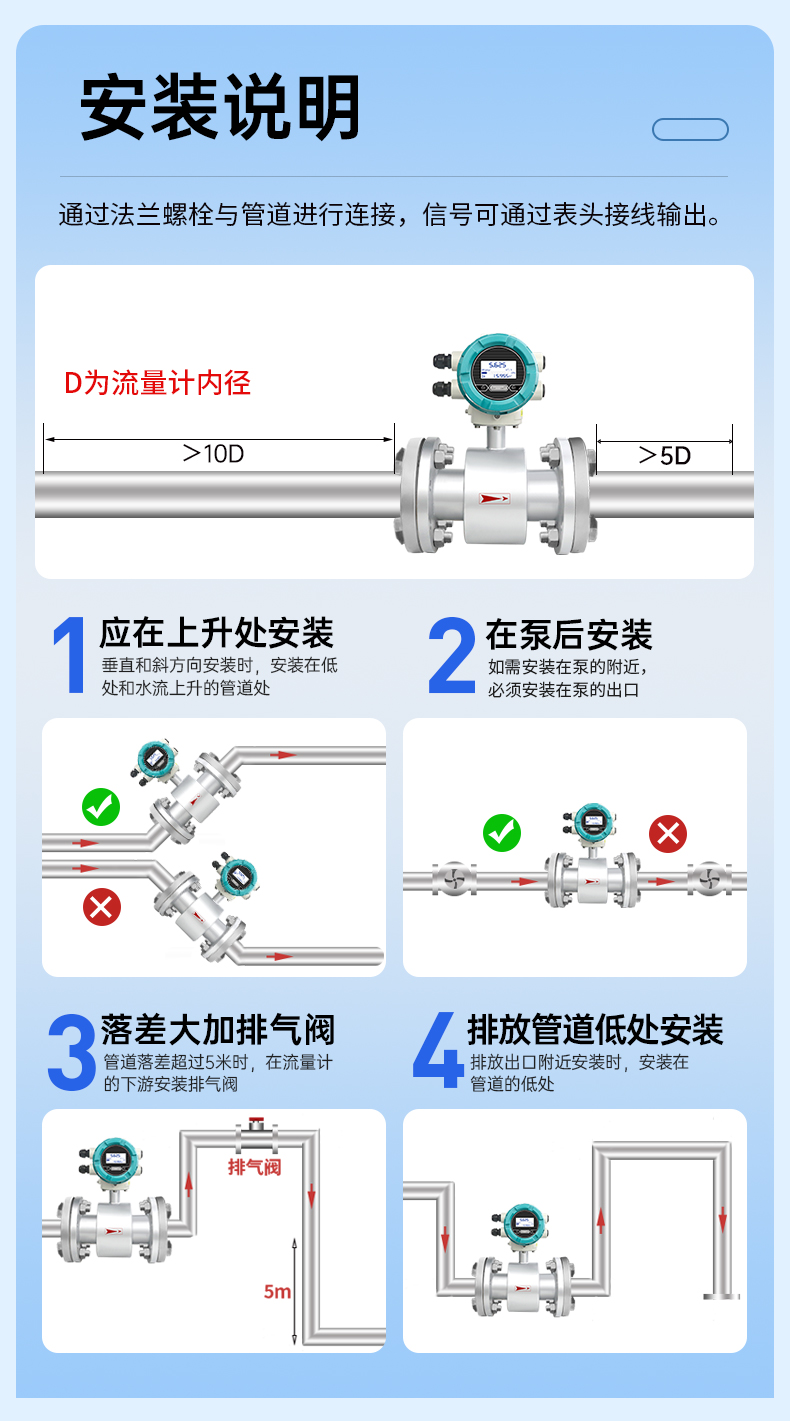 安装说明

通过法兰螺栓与管道进行连接，信号可通过表头接线输出。

D为流量计内径

>10D

>5D

1 应在上升处安装
垂直和斜方向安装时，安装在低处和水流上升的管道处

2 在泵后安装
如需安装在泵的附近，必须安装在泵的出口

3 落差大加排气阀
管道落差超过5米时，在流量计的下游安装排气阀

排气阀

5m

4 排放管道低处安装
排放出口附近安装时，安装在管道的低处